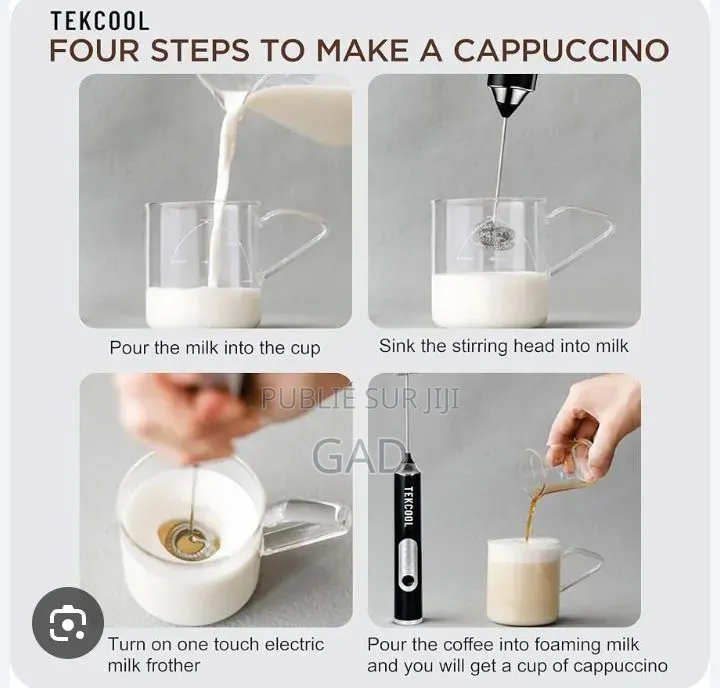 TEKCOOL
FOUR STEPS TO MAKE A CAPPUCCINO

Pour the milk into the cup

Sink the stirring head into milk

PUBLIE SUR JIJI
GAD

TEKCOOL

Turn on one touch electric milk frother

Pour the coffee into foaming milk and you will get a cup of cappuccino